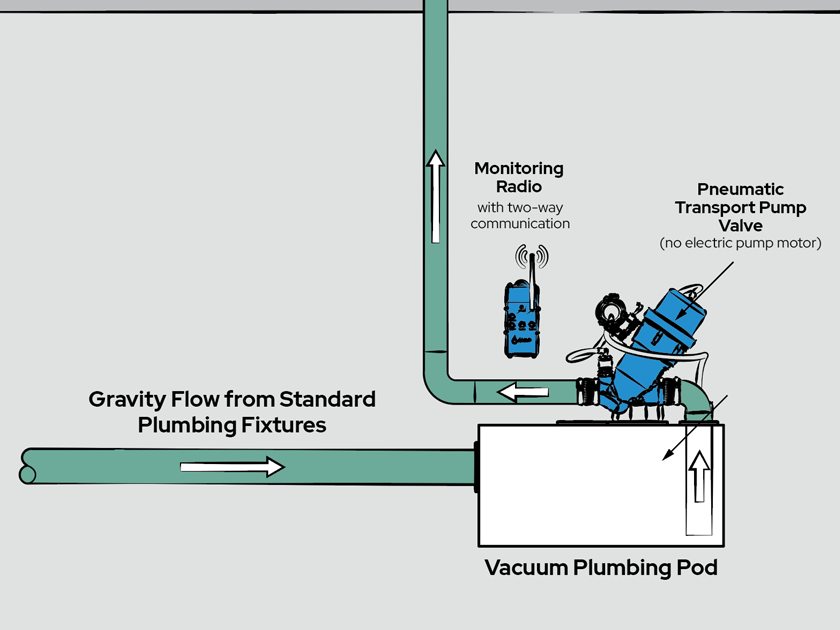 Monitoring Radio
with two-way communication

Pneumatic Transport Pump Valve
(no electric pump motor)

Gravity Flow from Standard Plumbing Fixtures

Vacuum Plumbing Pod