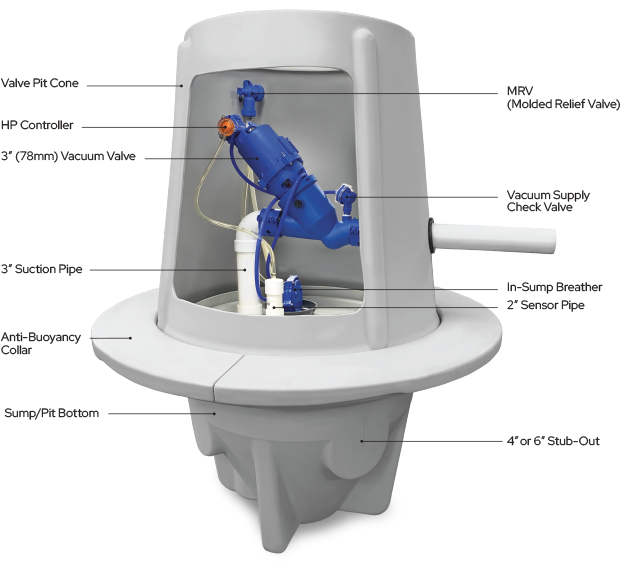 Valve Pit Cone

HP Controller

3" (78mm) Vacuum Valve

3" Suction Pipe

Anti-Buoyancy Collar

Sump/Pit Bottom

MRV (Molded Relief Valve)

Vacuum Supply Check Valve

In-Sump Breather

2" Sensor Pipe

4" or 6" Stub-Out